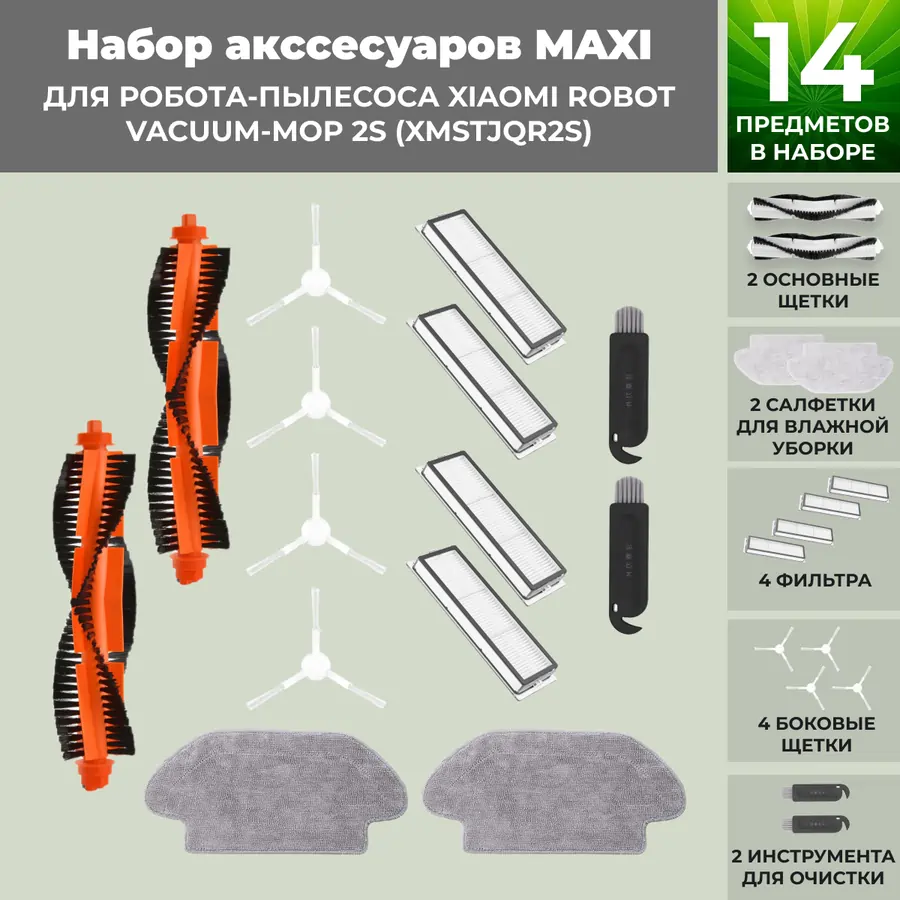 Набор акссесуаров MAXI

ДЛЯ РОБОТА-ПЫЛЕСОСА XIAOMI ROBOT VACUUM-MOP 2S (XMSTJQR2S)

14
ПРЕДМЕТОВ В НАБОРЕ

2 ОСНОВНЫЕ ЩЕТКИ

2 САЛФЕТКИ ДЛЯ ВЛАЖНОЙ УБОРКИ

4 ФИЛЬТРА

4 БОКОВЫЕ ЩЕТКИ

2 ИНСТРУМЕНТА ДЛЯ ОЧИСТКИ