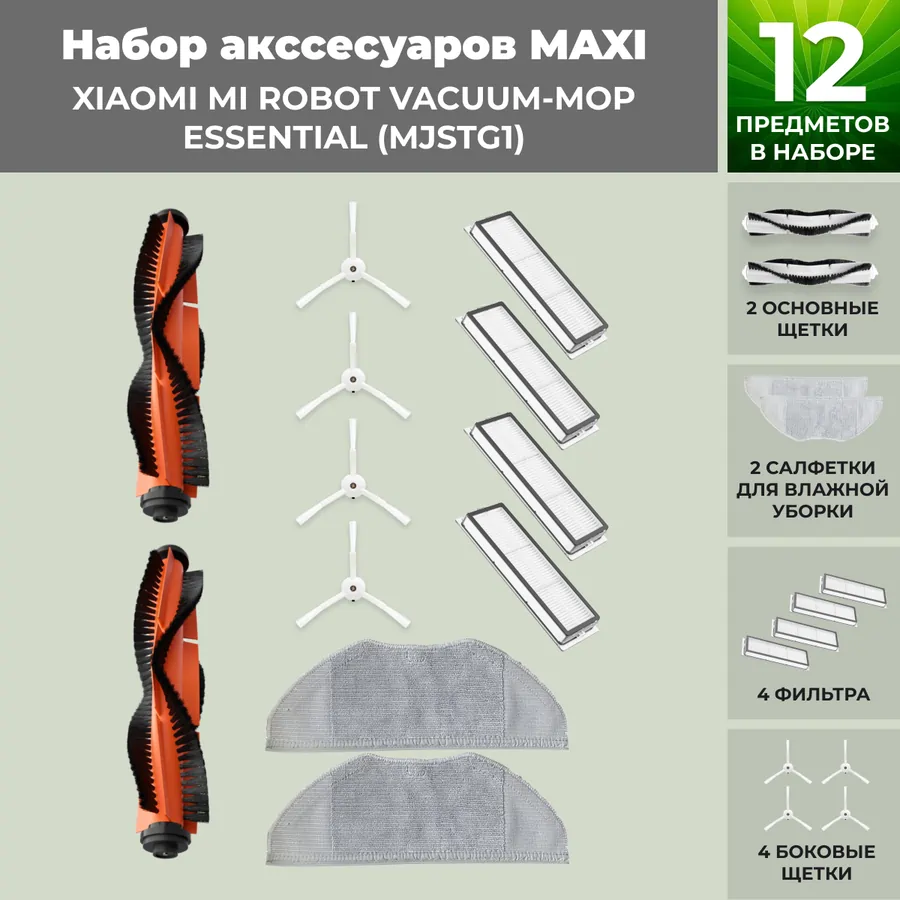 Набор акссесуаров MAXI
XIAOMI MI ROBOT VACUUM-MOP ESSENTIAL (MJSTG1)

12
ПРЕДМЕТОВ В НАБОРЕ

2 ОСНОВНЫЕ ЩЕТКИ

2 САЛФЕТКИ ДЛЯ ВЛАЖНОЙ УБОРКИ

4 ФИЛЬТРА

4 БОКОВЫЕ ЩЕТКИ