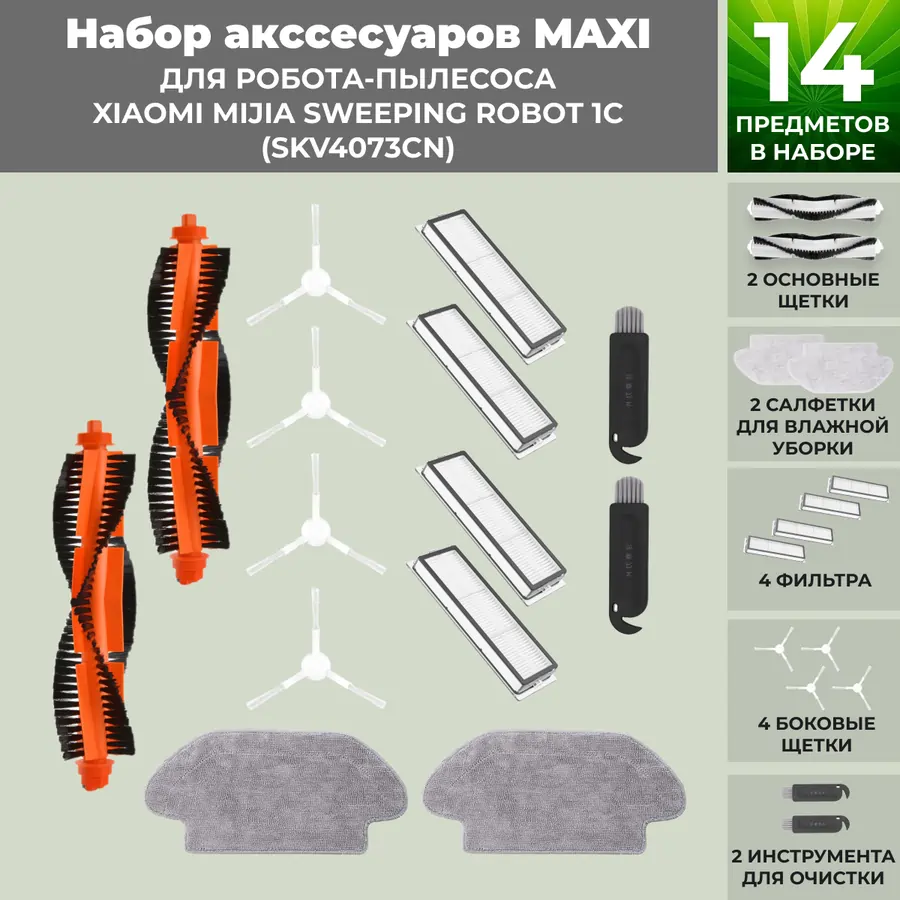 Набор акссесуаров MAXI
ДЛЯ РОБОТА-ПЫЛЕСОСА
XIAOMI MIJIA SWEEPING ROBOT 1C
(SKV4073CN)

14
ПРЕДМЕТОВ
В НАБОРЕ

2 ОСНОВНЫЕ
ЩЕТКИ

2 САЛФЕТКИ
ДЛЯ ВЛАЖНОЙ
УБОРКИ

4 ФИЛЬТРА

4 БОКОВЫЕ
ЩЕТКИ

2 ИНСТРУМЕНТА
ДЛЯ ОЧИСТКИ