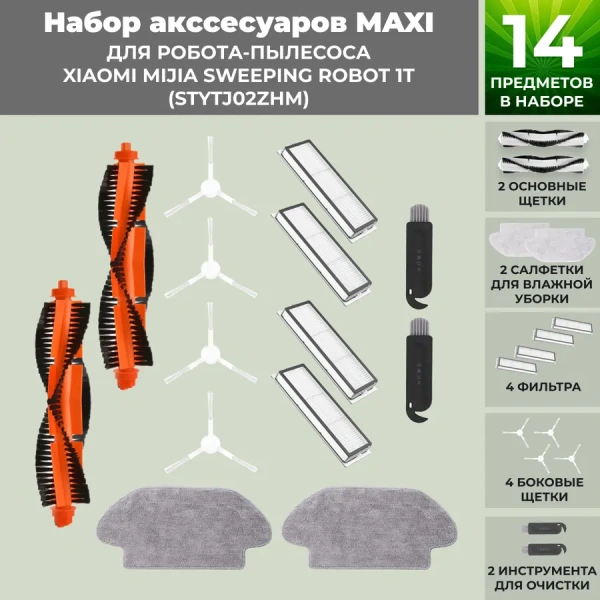 Набор акссесуаров MAXI
ДЛЯ РОБОТА-ПЫЛЕСОСА
XIAOMI MIJIA SWEEPING ROBOT 1T
(STYTJ02ZHM)

14
ПРЕДМЕТОВ
В НАБОРЕ

2 ОСНОВНЫЕ ЩЕТКИ

2 САЛФЕТКИ ДЛЯ ВЛАЖНОЙ УБОРКИ

4 ФИЛЬТРА

4 БОКОВЫЕ ЩЕТКИ

2 ИНСТРУМЕНТА ДЛЯ ОЧИСТКИ