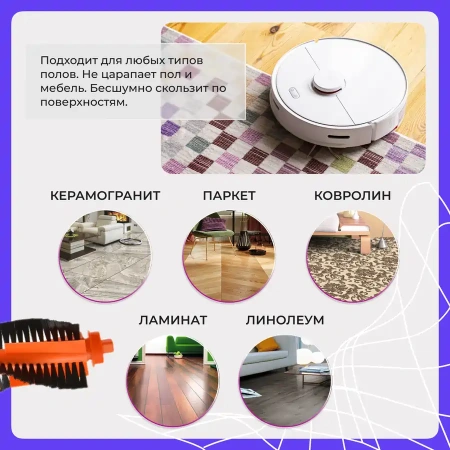 Подходит для любых типов полов. Не царапает пол и мебель. Бесшумно скользит по поверхностям.

КЕРАМОГРАНИТ

ПАРКЕТ

КОВРОЛИН

ЛАМИНАТ

ЛИНОЛЕУМ