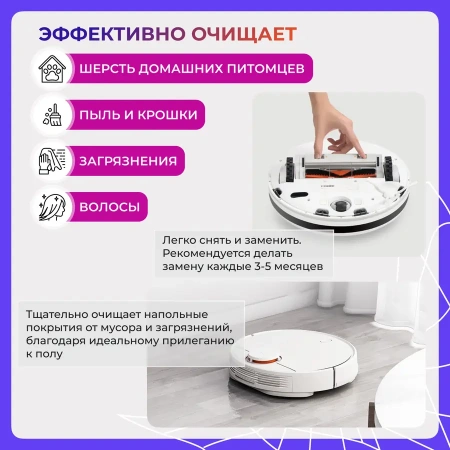 ЭФФЕКТИВНО ОЧИЩАЕТ

ШЕРСТЬ ДОМАШНИХ ПИТОМЦЕВ

ПЫЛЬ И КРОШКИ

ЗАГРЯЗНЕНИЯ

ВОЛОСЫ

Легко снять и заменить. Рекомендуется делать замену каждые 3-5 месяцев

Тщательно очищает напольные покрытия от мусора и загрязнений, благодаря идеальному прилеганию к полу