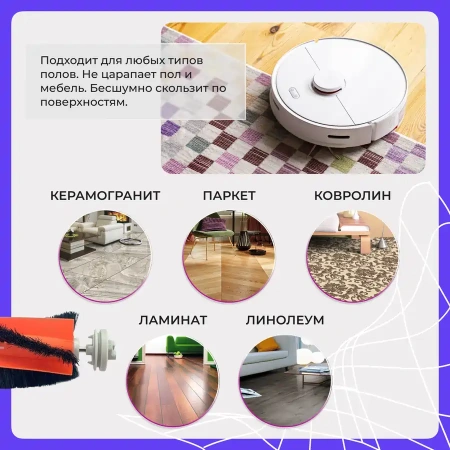 Подходит для любых типов полов. Не царапает пол и мебель. Бесшумно скользит по поверхностям.

КЕРАМОГРАНИТ

ПАРКЕТ

КОВРОЛИН

ЛАМИНАТ

ЛИНОЛЕУМ