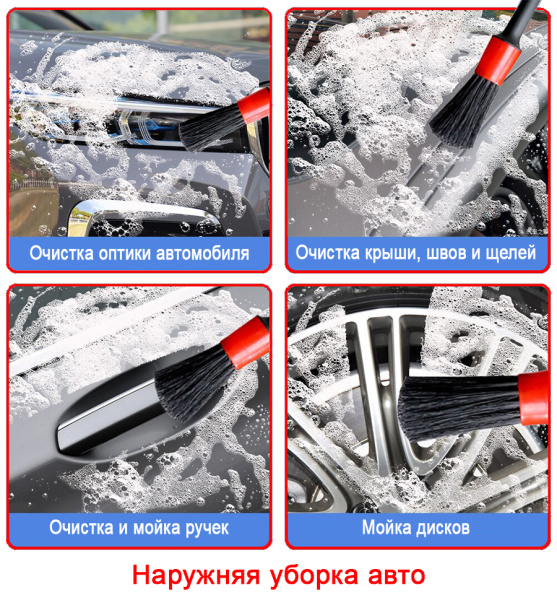 Очистка оптики автомобиля

Очистка крыши, швов и щелей

Очистка и мойка ручек

Мойка дисков

Наружняя уборка авто