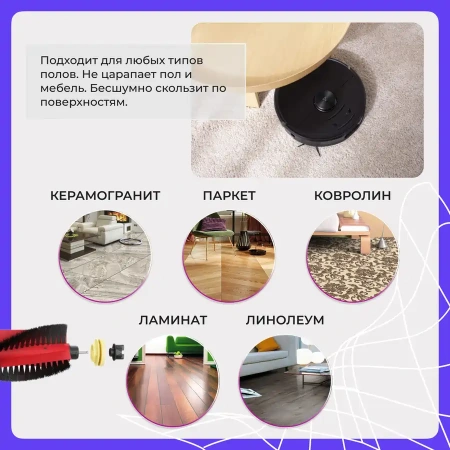 Подходит для любых типов полов. Не царапает пол и мебель. Бесшумно скользит по поверхностям.

КЕРАМОГРАНИТ

ПАРКЕТ

КОВРОЛИН

ЛАМИНАТ

ЛИНОЛЕУМ