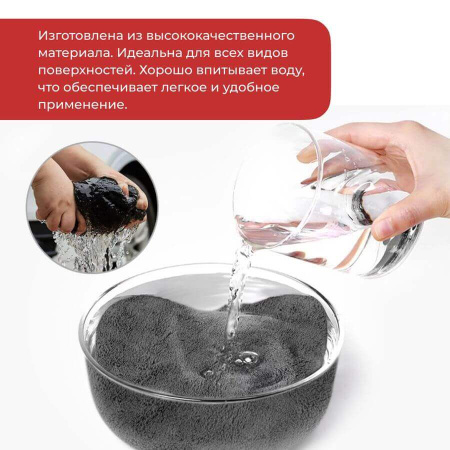 Изготовлена из высококачественного материала. Идеальна для всех видов поверхностей. Хорошо впитывает воду, что обеспечивает легкое и удобное применение.