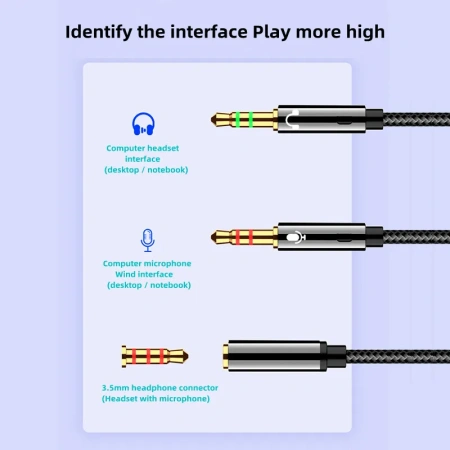 Identify the interface Play more high

Computer headset interface (desktop / notebook)

Computer microphone Wind interface (desktop / notebook)

3.5mm headphone connector (Headset with microphone)