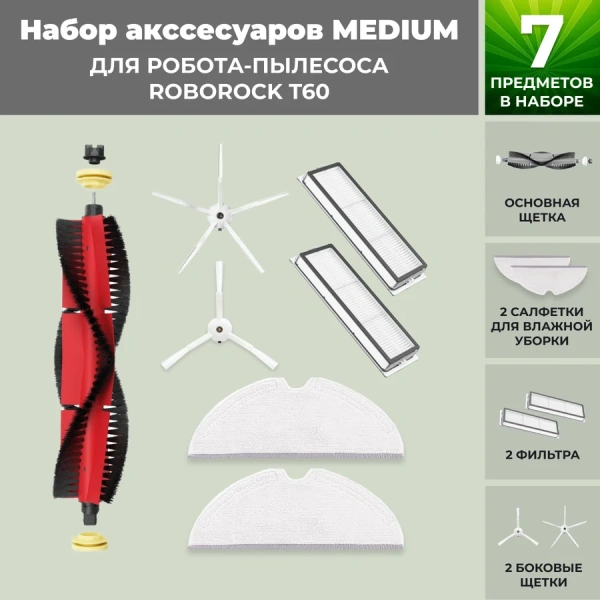 Набор акссесуаров MEDIUM
ДЛЯ РОБОТА-ПЫЛЕСОСА
ROBOROCK T60

7
ПРЕДМЕТОВ
В НАБОРЕ

ОСНОВНАЯ ЩЕТКА

2 САЛФЕТКИ ДЛЯ ВЛАЖНОЙ УБОРКИ

2 ФИЛЬТРА

2 БОКОВЫЕ ЩЕТКИ