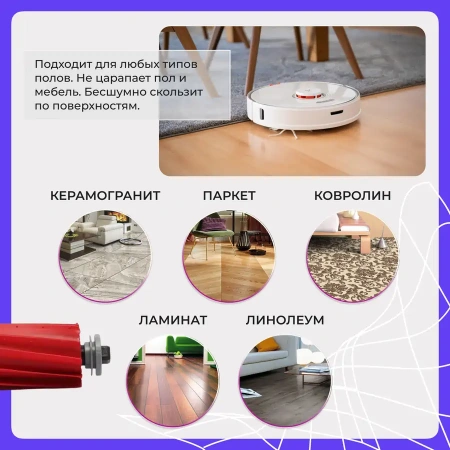 Подходит для любых типов полов. Не царапает пол и мебель. Бесшумно скользит по поверхностям.

КЕРАМОГРАНИТ

ПАРКЕТ

КОВРОЛИН

ЛАМИНАТ

ЛИНОЛЕУМ