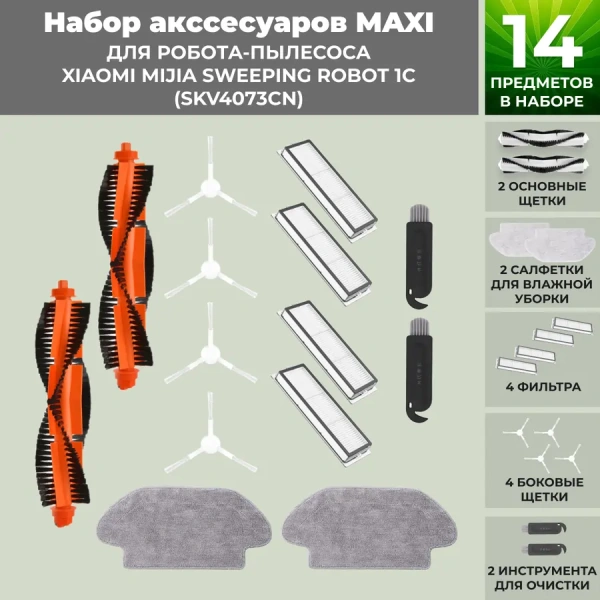 Набор акссесуаров MAXI
ДЛЯ РОБОТА-ПЫЛЕСОСА
XIAOMI MIJIA SWEEPING ROBOT 1C
(SKV4073CN)

14
ПРЕДМЕТОВ
В НАБОРЕ

2 ОСНОВНЫЕ ЩЕТКИ

2 САЛФЕТКИ ДЛЯ ВЛАЖНОЙ УБОРКИ

4 ФИЛЬТРА

4 БОКОВЫЕ ЩЕТКИ

2 ИНСТРУМЕНТА ДЛЯ ОЧИСТКИ