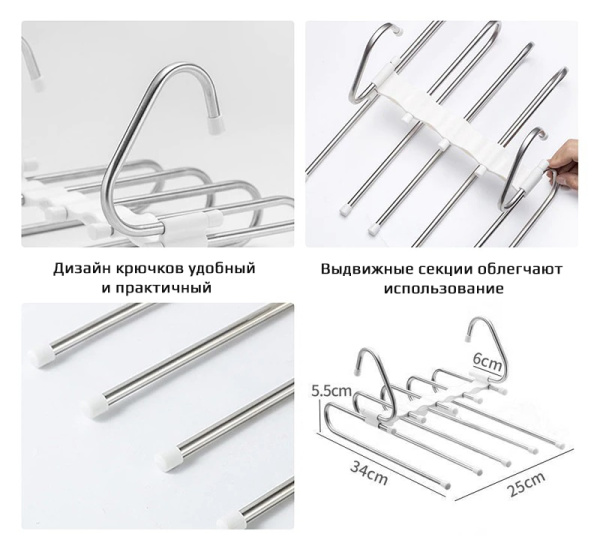 Дизайн крючков удобный и практичный

Выдвижные секции облегчают использование

6cm

5.5cm

34cm

25cm