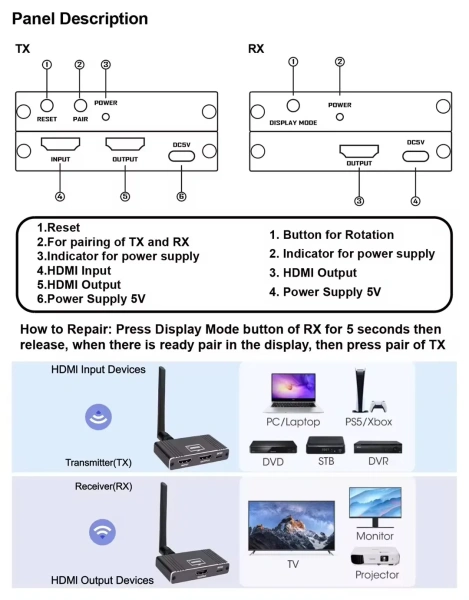 Panel Description

TX

① ② ③

RESET PAIR POWER

INPUT OUTPUT DC5V

④ ⑤ ⑥

RX

① ②

DISPLAY MODE POWER

OUTPUT DC5V

③ ④

1.Reset
2.For pairing of TX and RX
3.Indicator for power supply
4.HDMI Input
5.HDMI Output
6.Power Supply 5V

1. Button for Rotation
2. Indicator for power supply
3. HDMI Output
4. Power Supply 5V

How to Repair: Press Display Mode button of RX for 5 seconds then release, when there is ready pair in the display, then press pair of TX

HDMI Input Devices

Transmitter(TX)

PC/Laptop PS5/Xbox

DVD STB DVR

Receiver(RX)

HDMI Output Devices

TV

Monitor

Projector