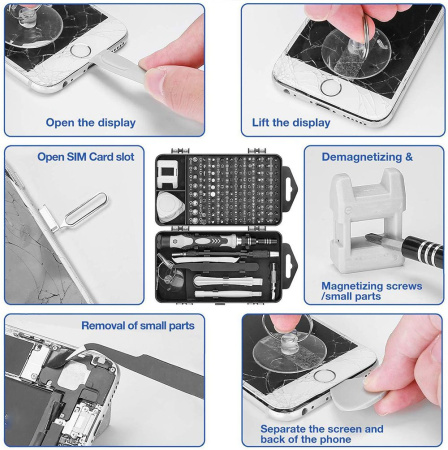 Open the display

Lift the display

Open SIM Card slot

Demagnetizing &

Magnetizing screws /small parts

Removal of small parts

Separate the screen and back of the phone